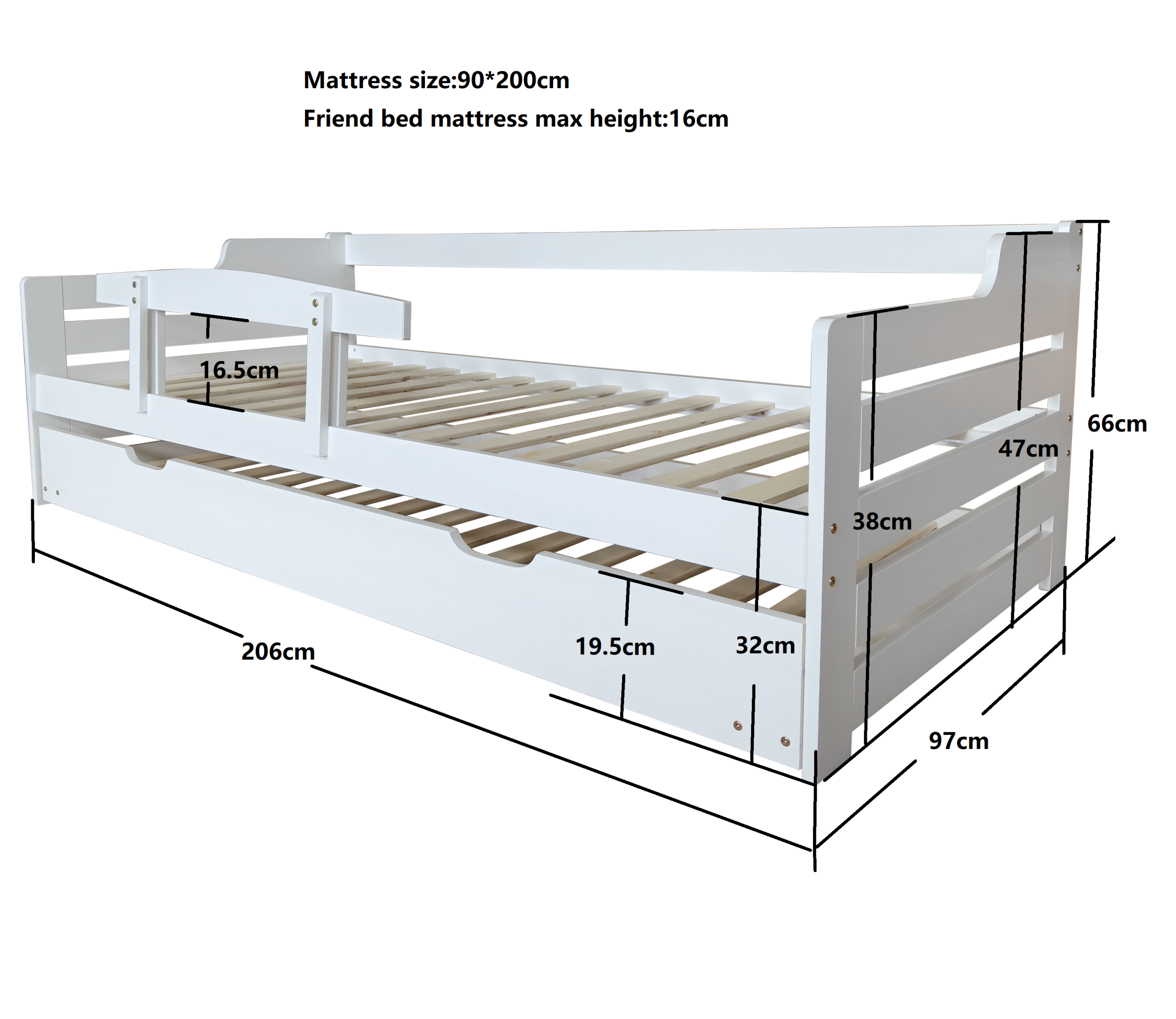 Mattress size:90*200cm

Friend bed mattress max height:16cm

16.5cm

66cm

47cm

38cm

206cm

19.5cm

32cm

97cm